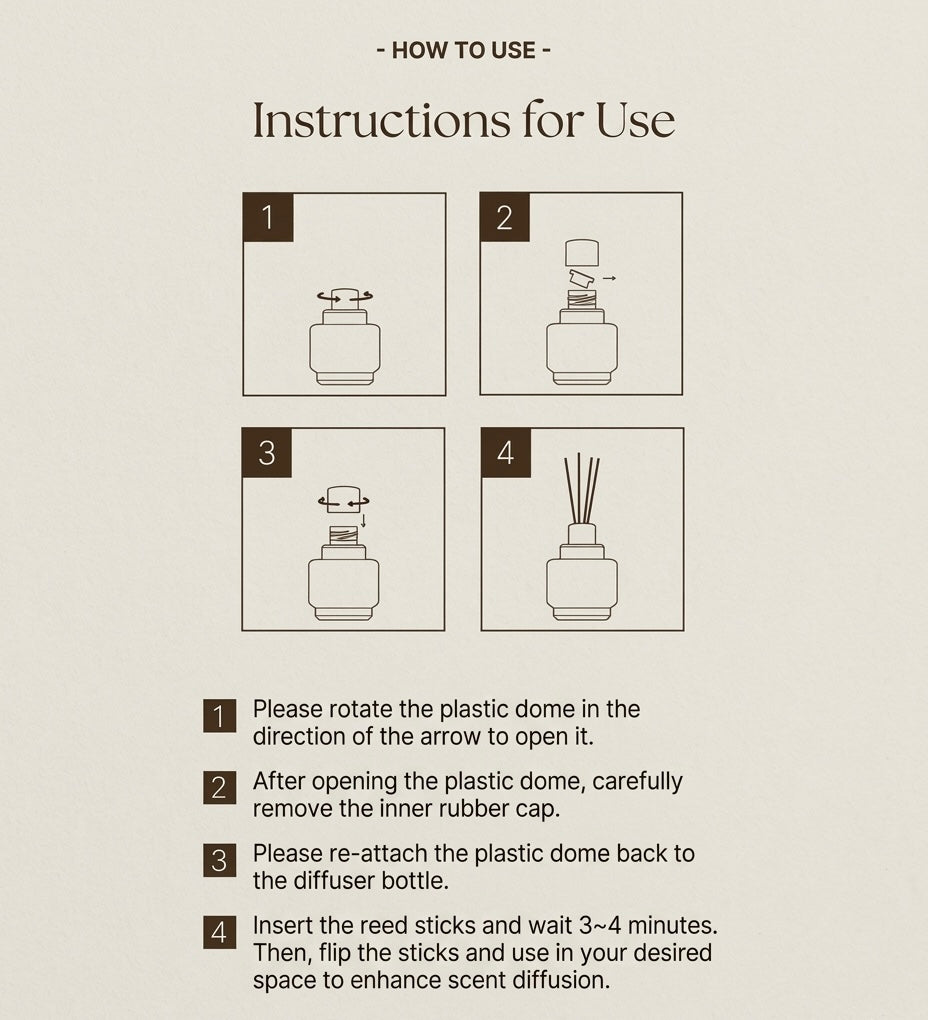 - HOW TO USE -

Instructions for Use

1

2

3

4

1 Please rotate the plastic dome in the direction of the arrow to open it.

2 After opening the plastic dome, carefully remove the inner rubber cap.

3 Please re-attach the plastic dome back to the diffuser bottle.

4 Insert the reed sticks and wait 3~4 minutes. Then, flip the sticks and use in your desired space to enhance scent diffusion.